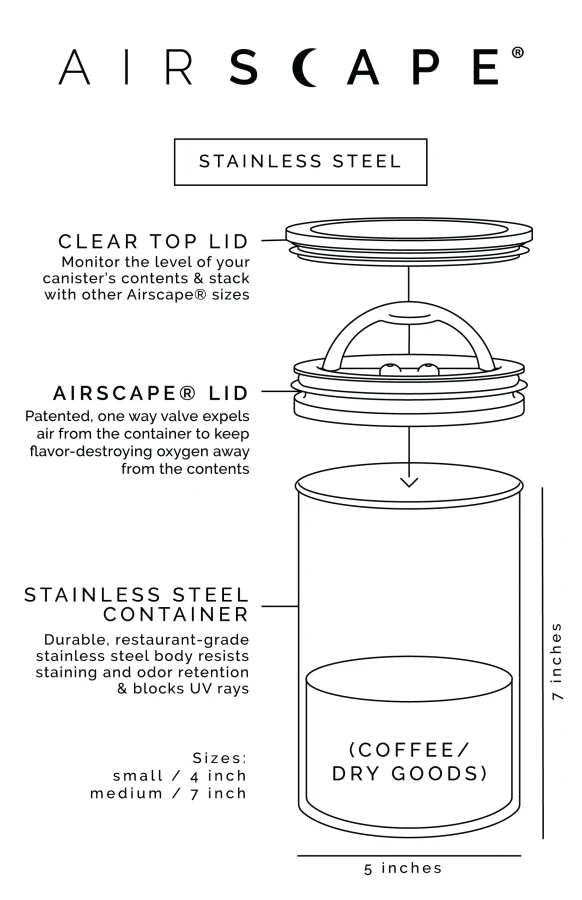 AIRSCAPE®

STAINLESS STEEL

CLEAR TOP LID
Monitor the level of your canister's contents & stack with other Airscape® sizes

AIRSCAPE® LID
Patented, one way valve expels air from the container to keep flavor-destroying oxygen away from the contents

STAINLESS STEEL CONTAINER
Durable, restaurant-grade stainless steel body resists staining and odor retention & blocks UV rays

Sizes:
small / 4 inch
medium / 7 inch

(COFFEE/
DRY GOODS)

7 inches

5 inches